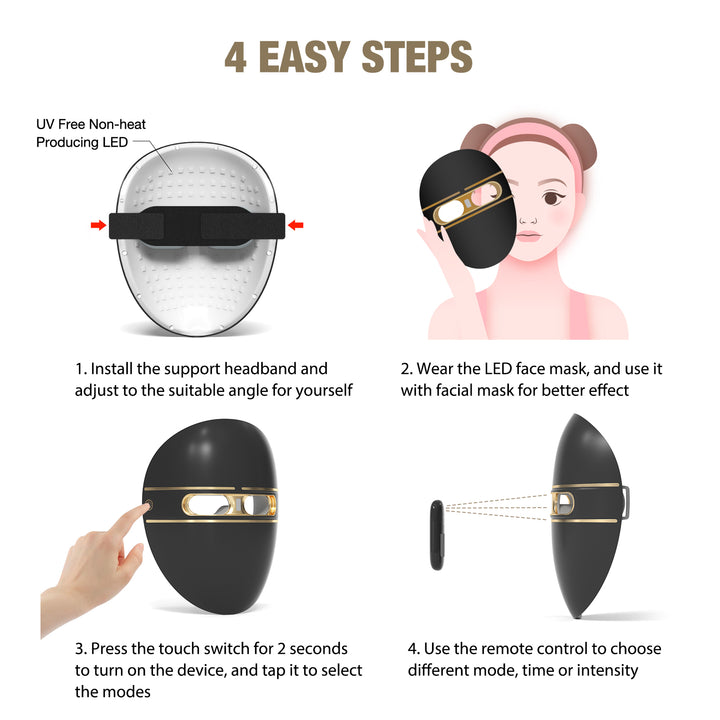 4 EASY STEPS

UV Free Non-heat Producing LED

1. Install the support headband and adjust to the suitable angle for yourself

2. Wear the LED face mask, and use it with facial mask for better effect

3. Press the touch switch for 2 seconds to turn on the device, and tap it to select the modes

4. Use the remote control to choose different mode, time or intensity